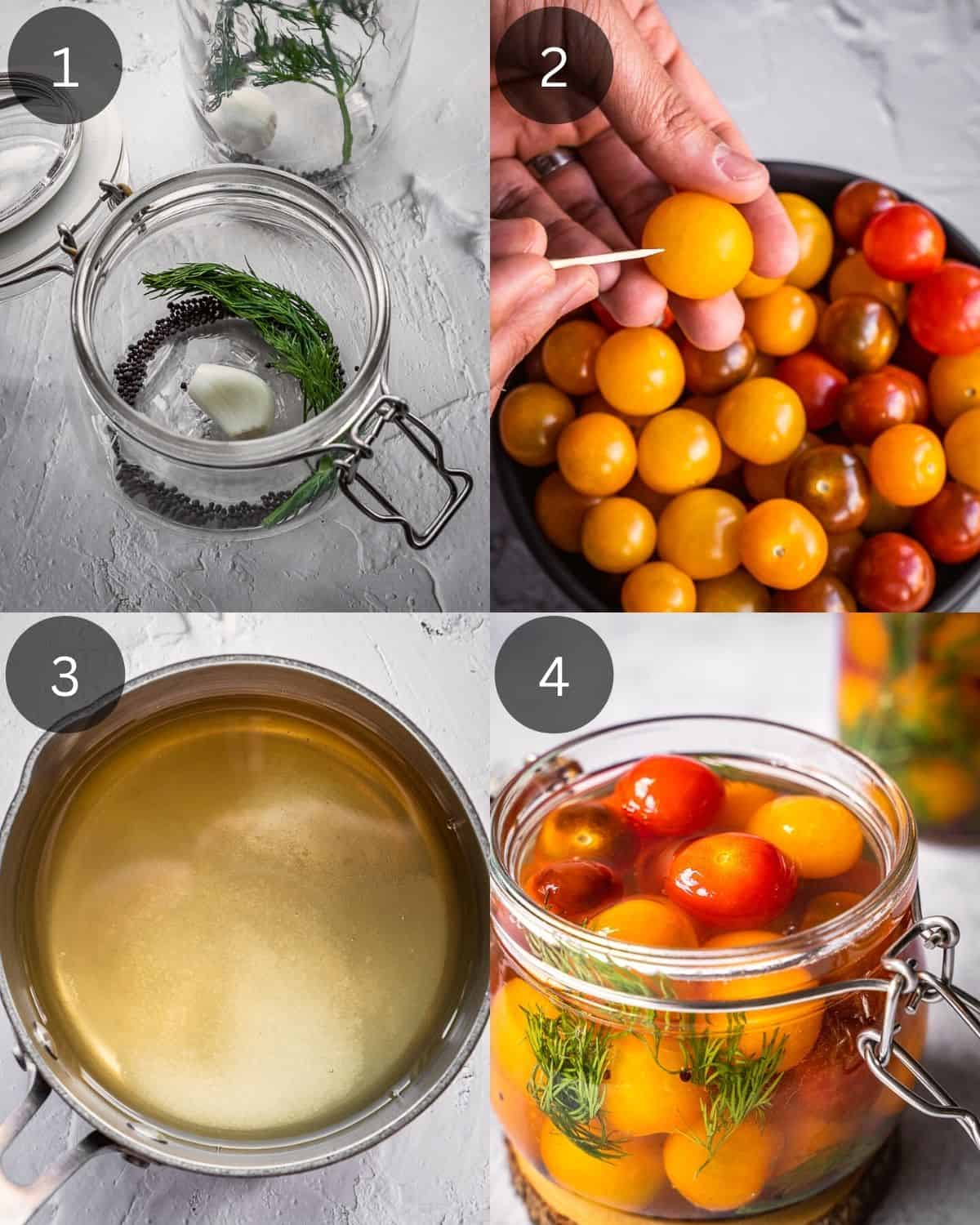 1

2

3

4