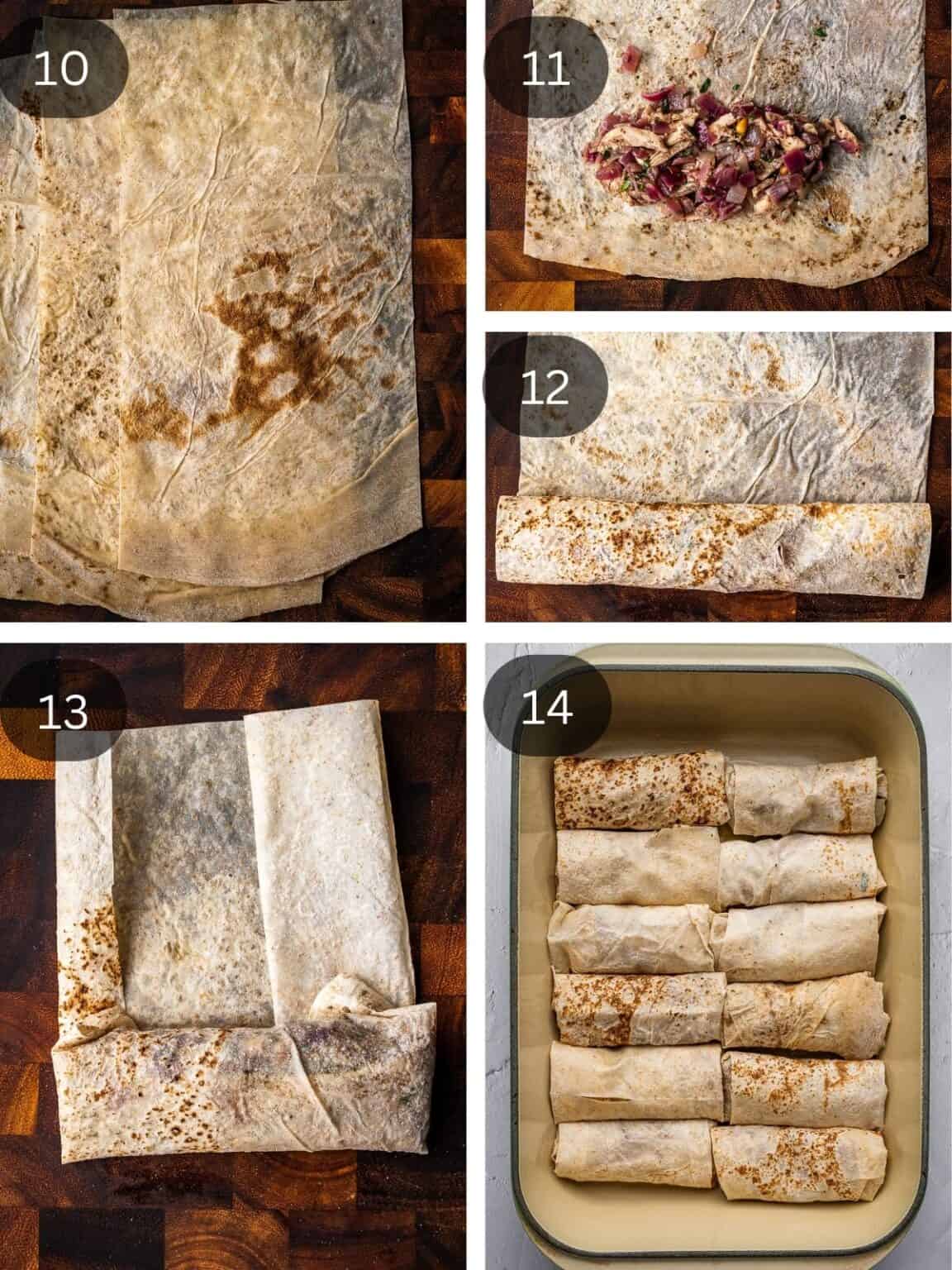 10

11

12

13

14