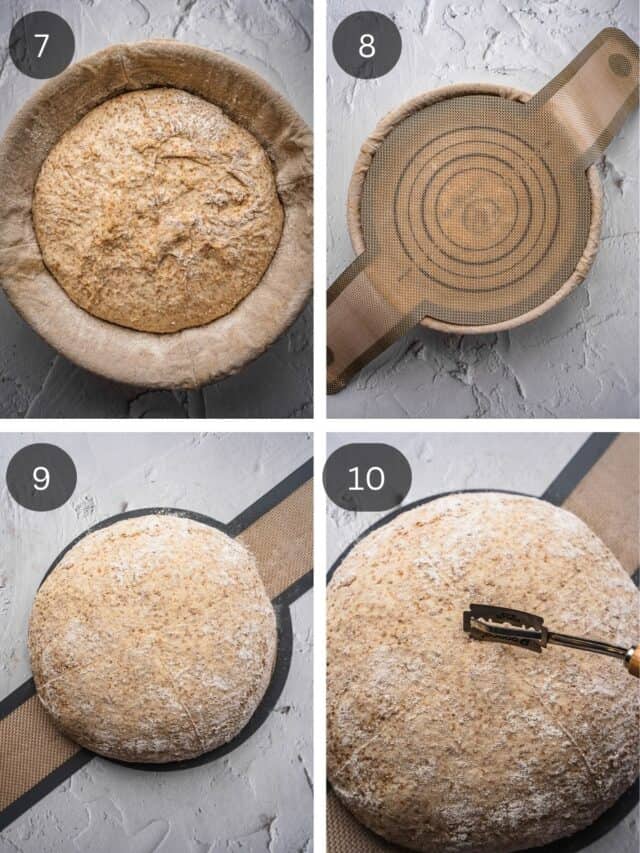 7

8

9

10