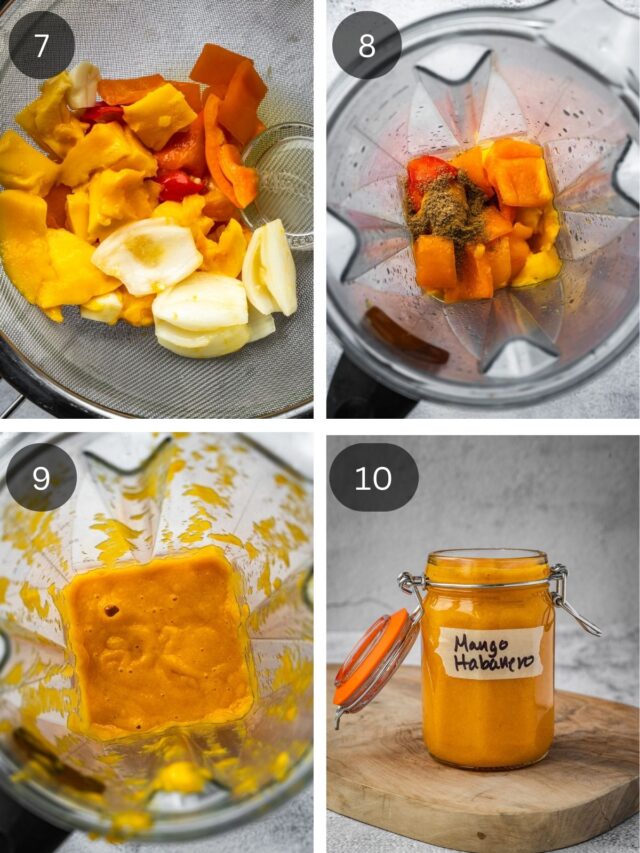 7

8

9

10

Mango Habanero