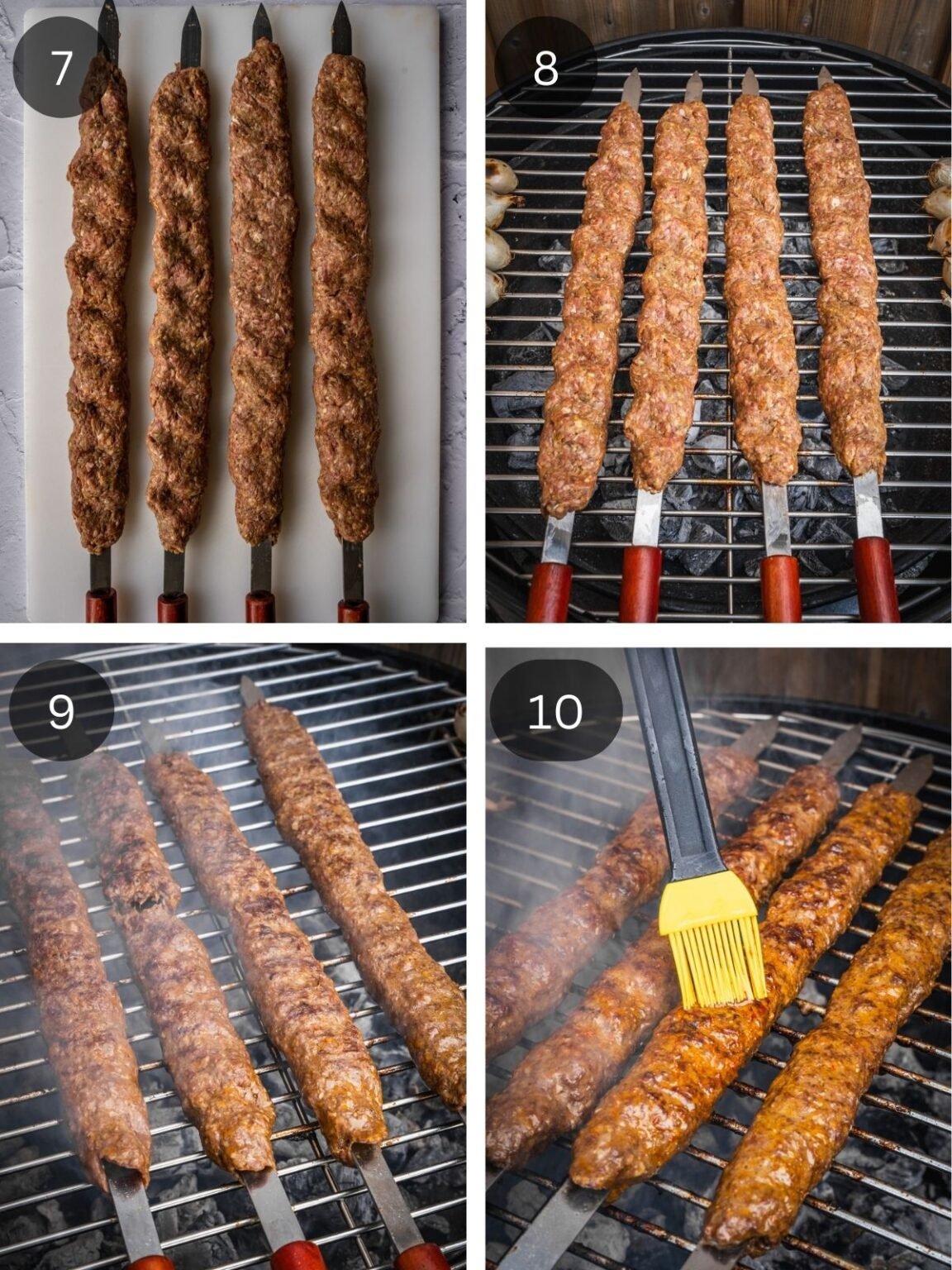 7

8

9

10