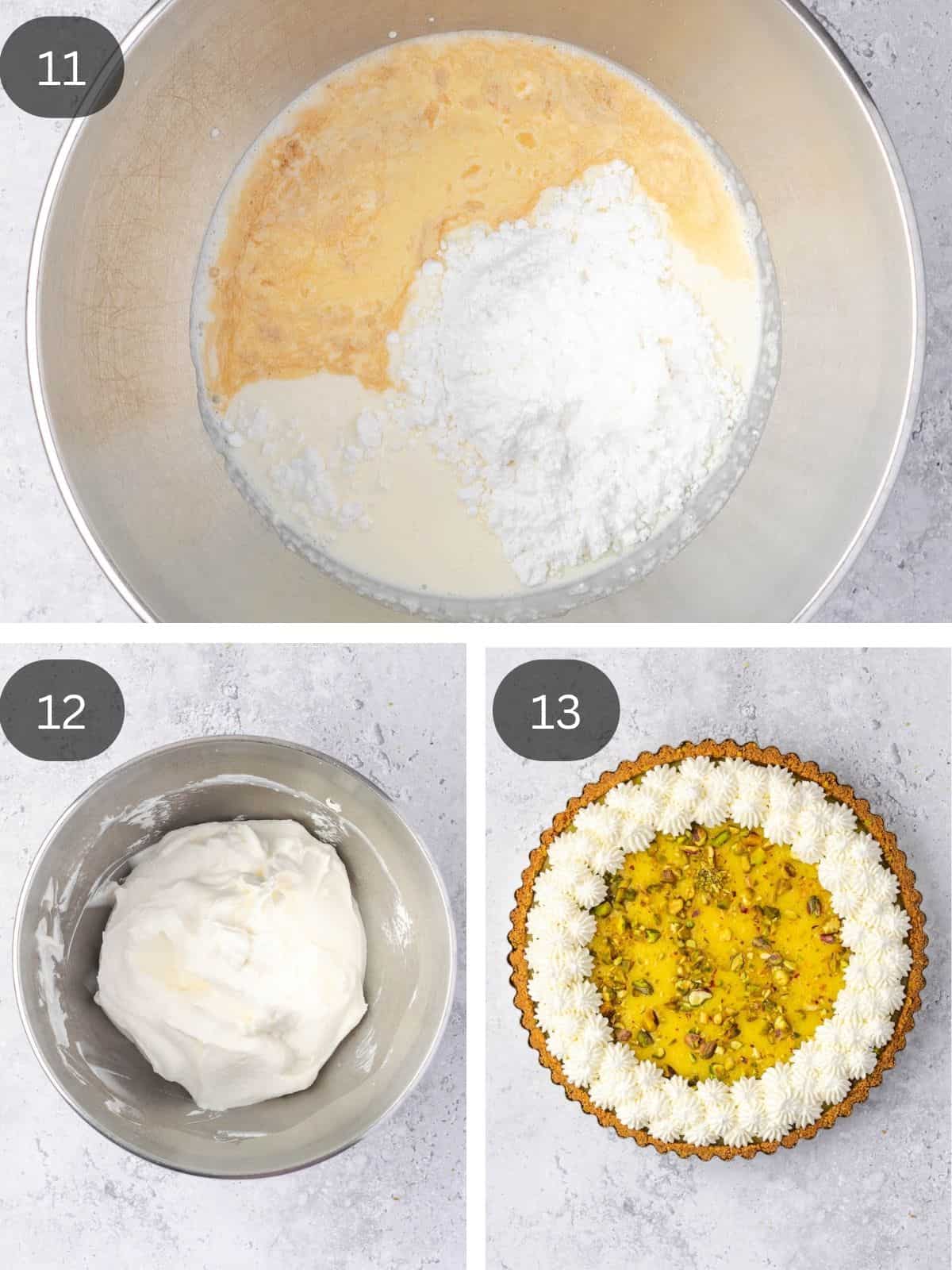 11

12

13