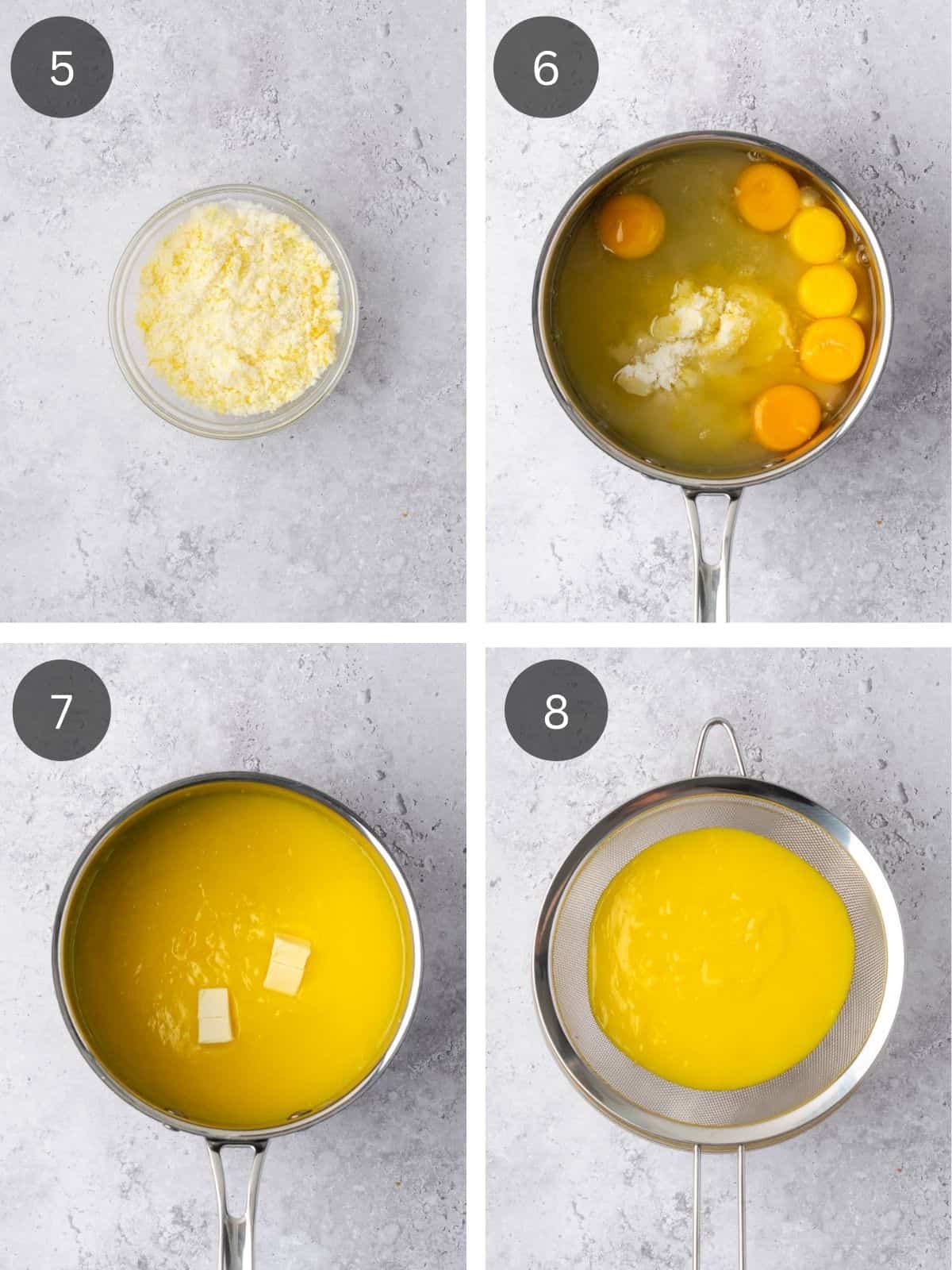 5

6

7

8