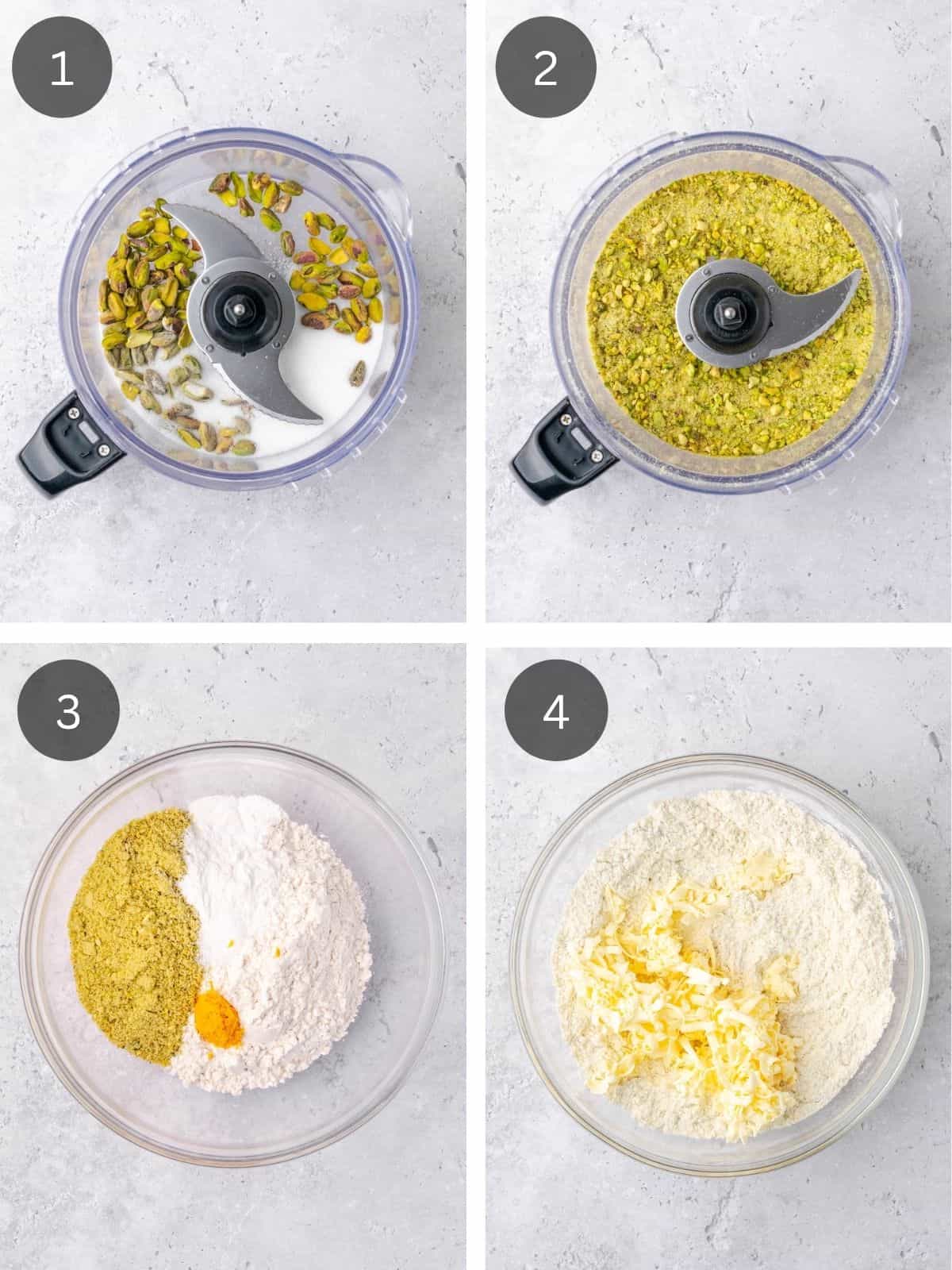 1

2

3

4