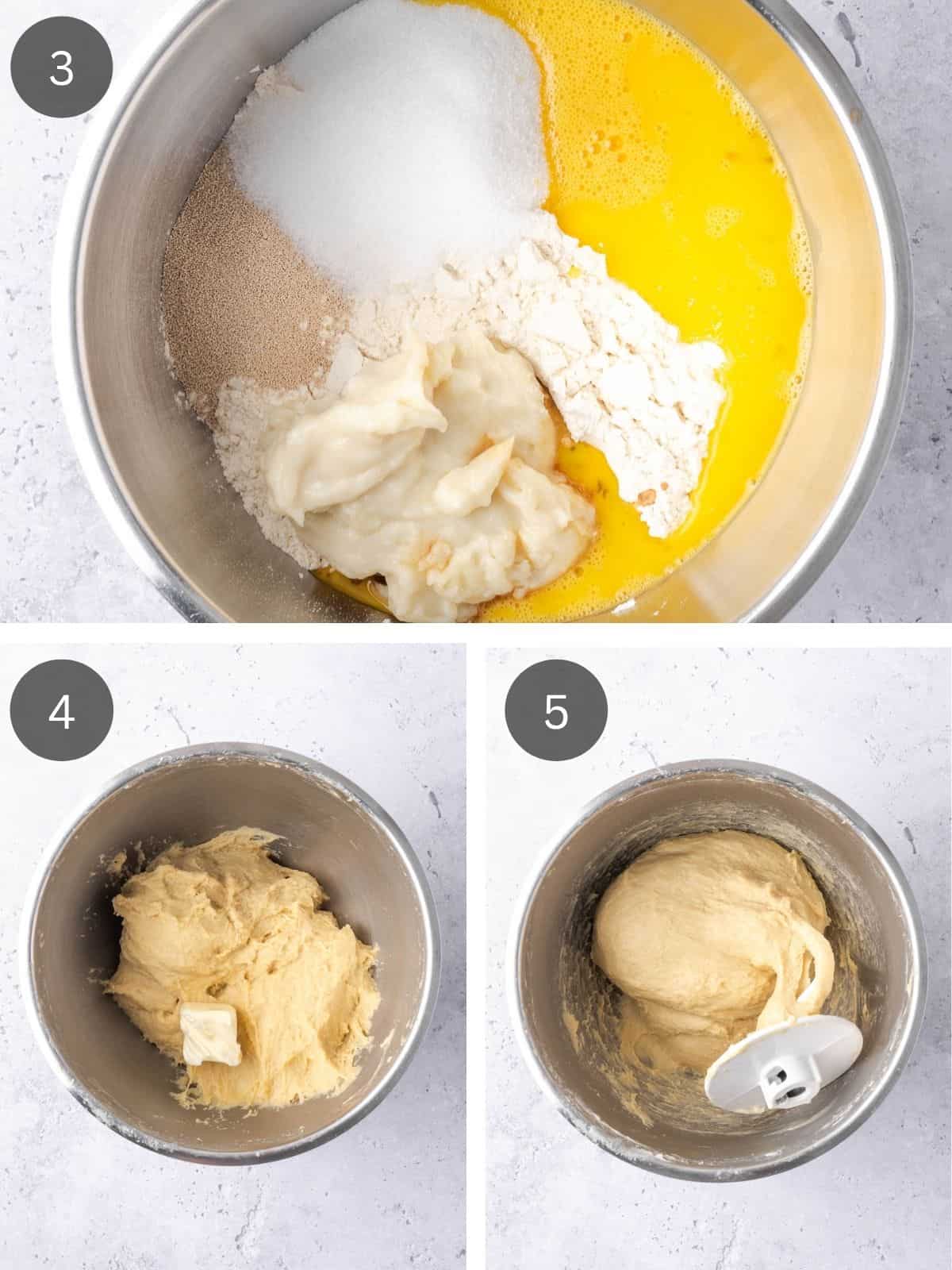 3

4

5